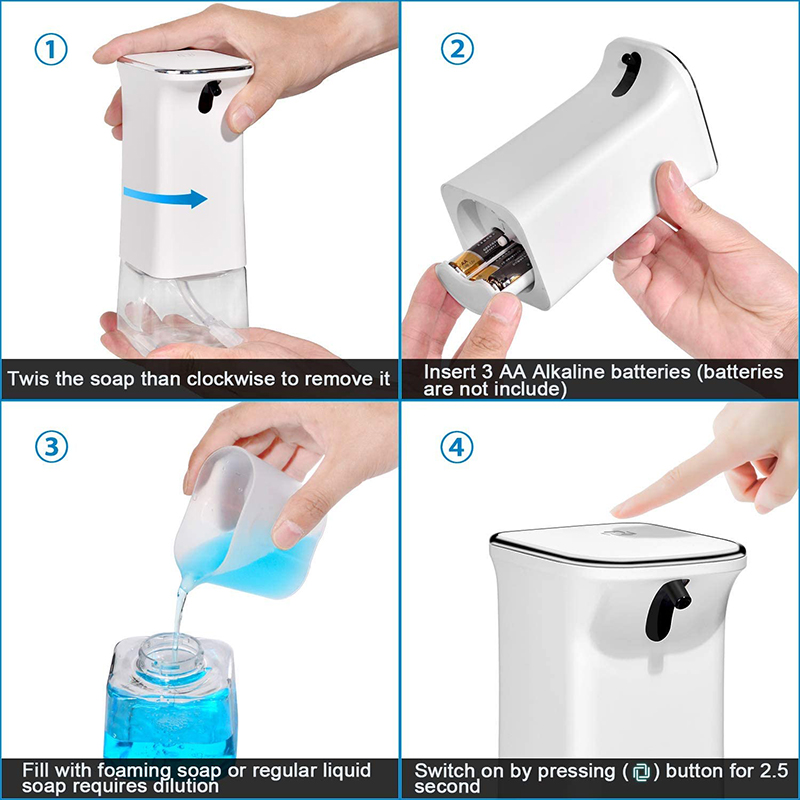 ①

Twis the soap than clockwise to remove it

②

Insert 3 AA Alkaline batteries (batteries are not include)

③

Fill with foaming soap or regular liquid soap requires dilution

④

Switch on by pressing ( ) button for 2.5 second